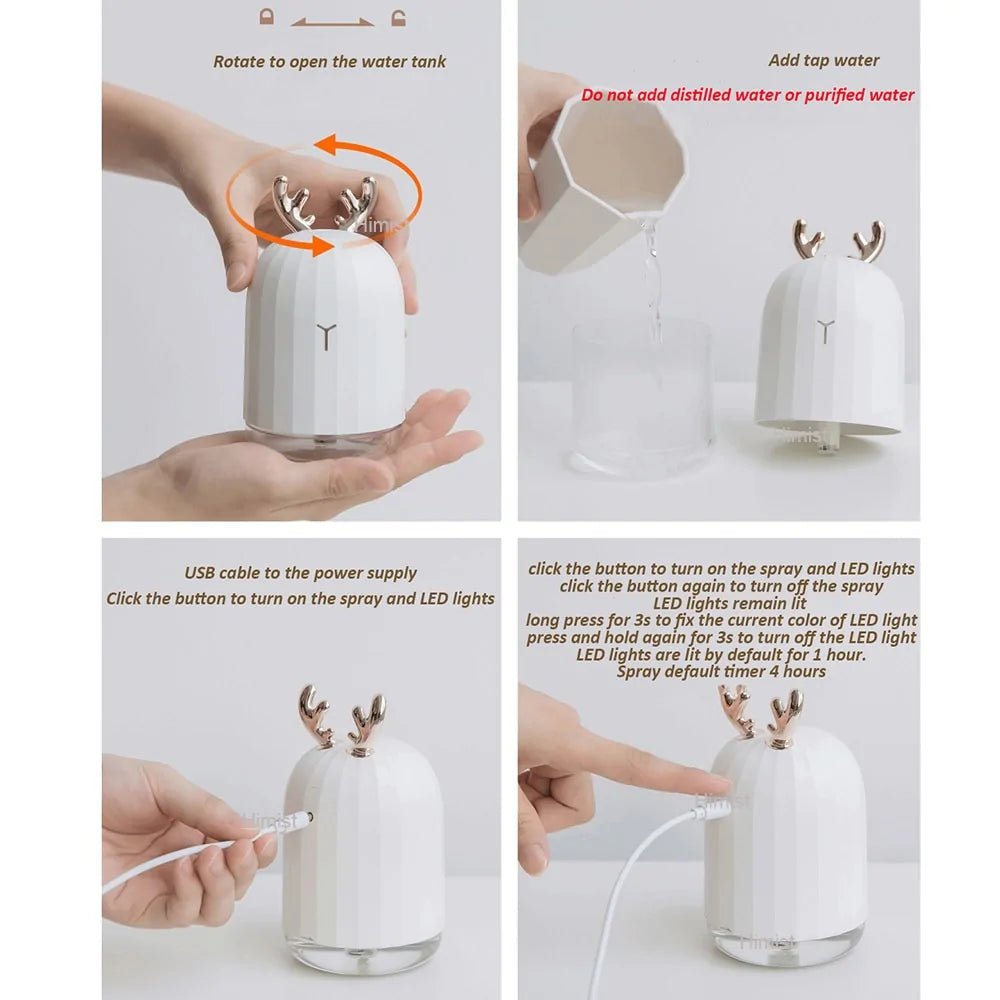 Rotate to open the water tank

Himist

Add tap water

Do not add distilled water or purified water

Himist

USB cable to the power supply

Click the button to turn on the spray and LED lights

Himist

click the button to turn on the spray and LED lights
click the button again to turn off the spray
LED lights remain lit
long press for 3s to fix the current color of LED light
press and hold again for 3s to turn off the LED light
LED lights are lit by default for 1 hour.
Spray default timer 4 hours

Himist

Himist